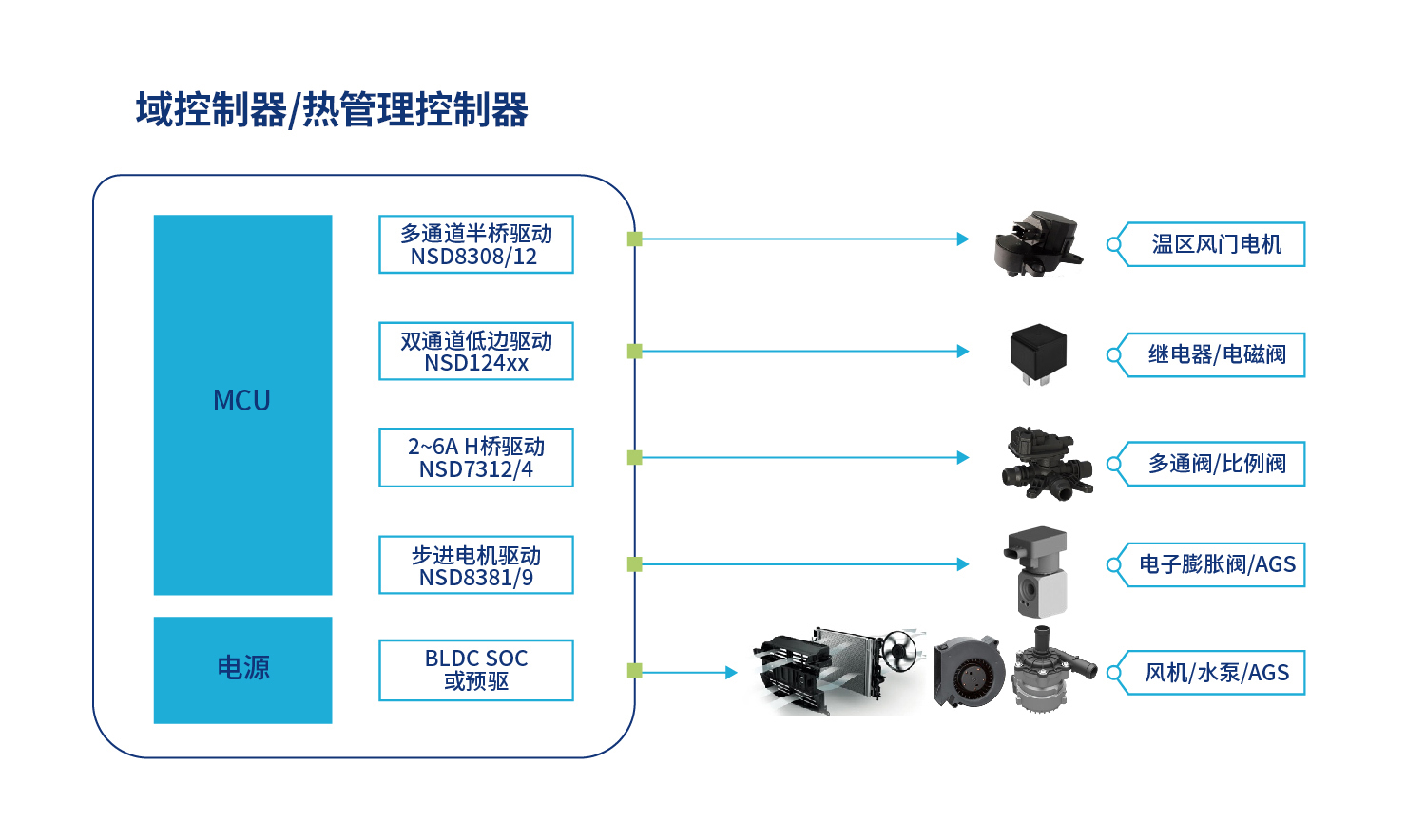 域控制器/热管理控制器

MCU

电源

多通道半桥驱动
NSD8308/12

双通道低边驱动
NSD124xx

2~6A H桥驱动
NSD7312/4

步进电机驱动
NSD8381/9

BLDC SOC
或预驱

温区风门电机

继电器/电磁阀

多通阀/比例阀

电子膨胀阀/AGS

风机/水泵/AGS